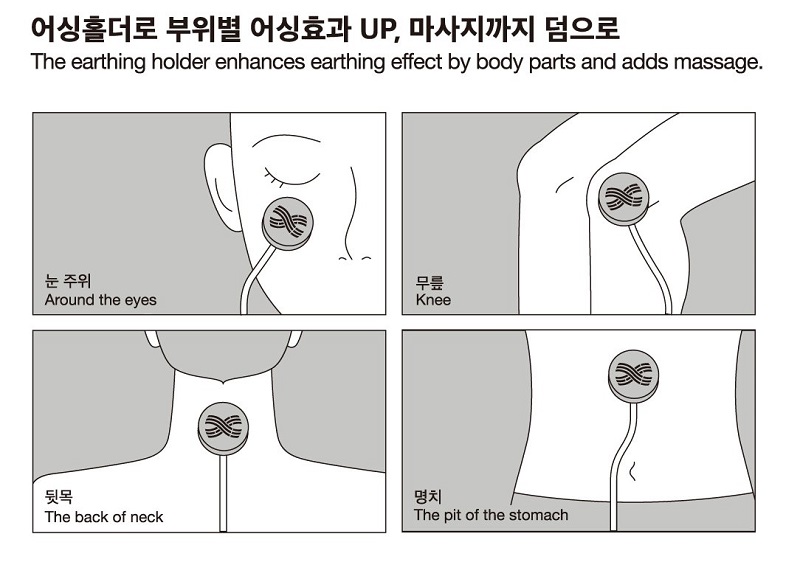 어싱홀더로 부위별 어싱효과 UP, 마사지까지 덤으로
The earthing holder enhances earthing effect by body parts and adds massage.

눈 주위
Around the eyes

무릎
Knee

뒷목
The back of neck

명치
The pit of the stomach